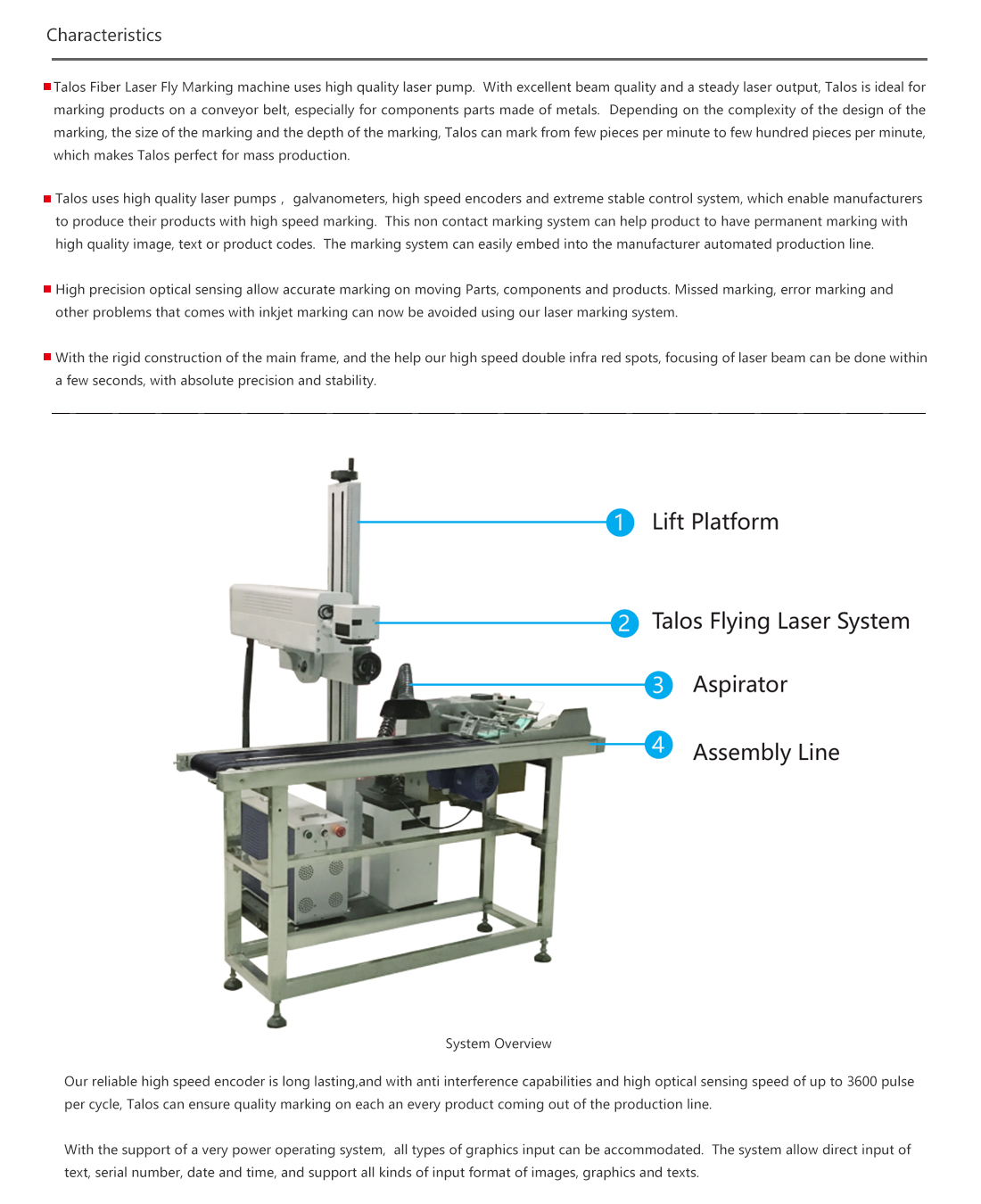 Characteristics

Talos Fiber Laser Fly Marking machine uses high quality laser pump. With excellent beam quality and a steady laser output, Talos is ideal for marking products on a conveyor belt, especially for components parts made of metals. Depending on the complexity of the design of the marking, the size of the marking and the depth of the marking, Talos can mark from few pieces per minute to few hundred pieces per minute, which makes Talos perfect for mass production.

Talos uses high quality laser pumps , galvanometers, high speed encoders and extreme stable control system, which enable manufacturers to produce their products with high speed marking. This non contact marking system can help product to have permanent marking with high quality image, text or product codes. The marking system can easily embed into the manufacturer automated production line.

High precision optical sensing allow accurate marking on moving Parts, components and products. Missed marking, error marking and other problems that comes with inkjet marking can now be avoided using our laser marking system.

With the rigid construction of the main frame, and the help our high speed double infra red spots, focusing of laser beam can be done within a few seconds, with absolute precision and stability.

1 Lift Platform

2 Talos Flying Laser System

3 Aspirator

4 Assembly Line

System Overview

Our reliable high speed encoder is long lasting,and with anti interference capabilities and high optical sensing speed of up to 3600 pulse per cycle, Talos can ensure quality marking on each an every product coming out of the production line.

With the support of a very power operating system, all types of graphics input can be accommodated. The system allow direct input of text, serial number, date and time, and support all kinds of input format of images, graphics and texts.